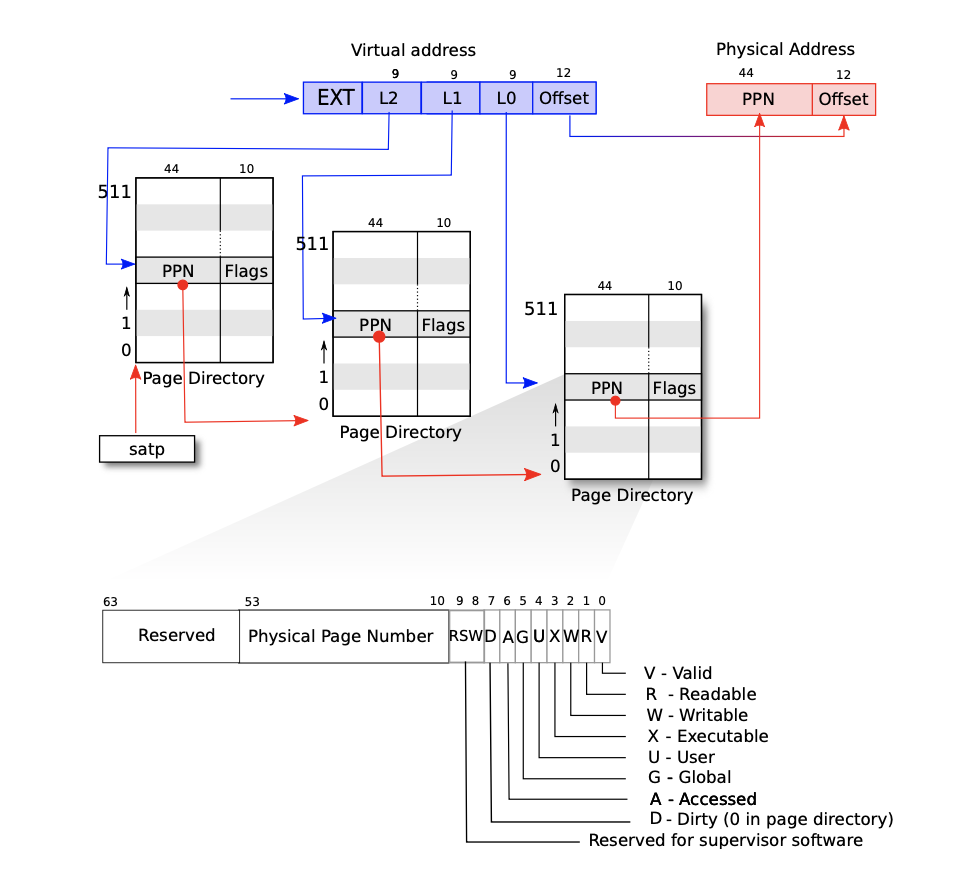 Virtual address

9 9 9 12

EXT L2 L1 L0 Offset

Physical Address

44 12

PPN Offset

44 10

511

PPN Flags

1

0

Page Directory

satp

44 10

511

PPN Flags

1

0

Page Directory

44 10

511

PPN Flags

1

0

Page Directory

63 53 10 9 8 7 6 5 4 3 2 1 0

Reserved Physical Page Number RSW D A G U X W R V

V - Valid
R - Readable
W - Writable
X - Executable
U - User
G - Global
A - Accessed
D - Dirty (0 in page directory)
Reserved for supervisor software